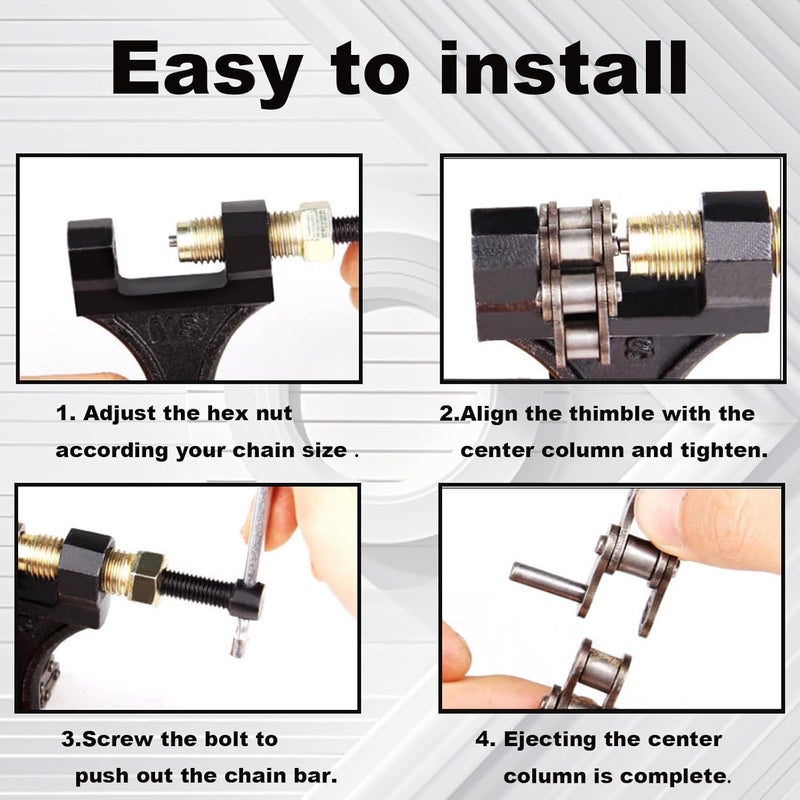 Easy to install

1. Adjust the hex nut according your chain size .

2.Align the thimble with the center column and tighten.

3.Screw the bolt to push out the chain bar.

4. Ejecting the center column is complete.